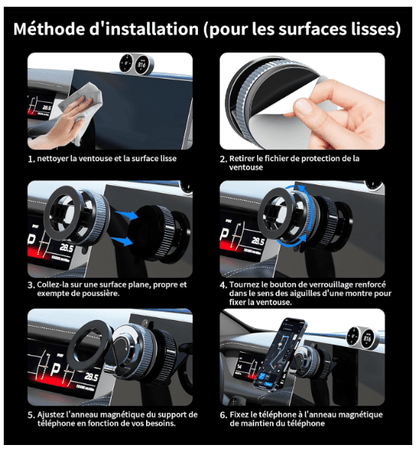 Méthode d'installation (pour les surfaces lisses)

1. nettoyer la ventouse et la surface lisse

2. Retirer le fichier de protection de la ventouse

3. Collez-la sur une surface plane, propre et exempte de poussière.

4. Tournez le bouton de verrouillage renforcé dans le sens des aiguilles d'une montre pour fixer la ventouse.

5. Ajustez l'anneau magnétique du support de téléphone en fonction de vos besoins.

6. Fixez le téléphone à l'anneau magnétique de maintien du téléphone